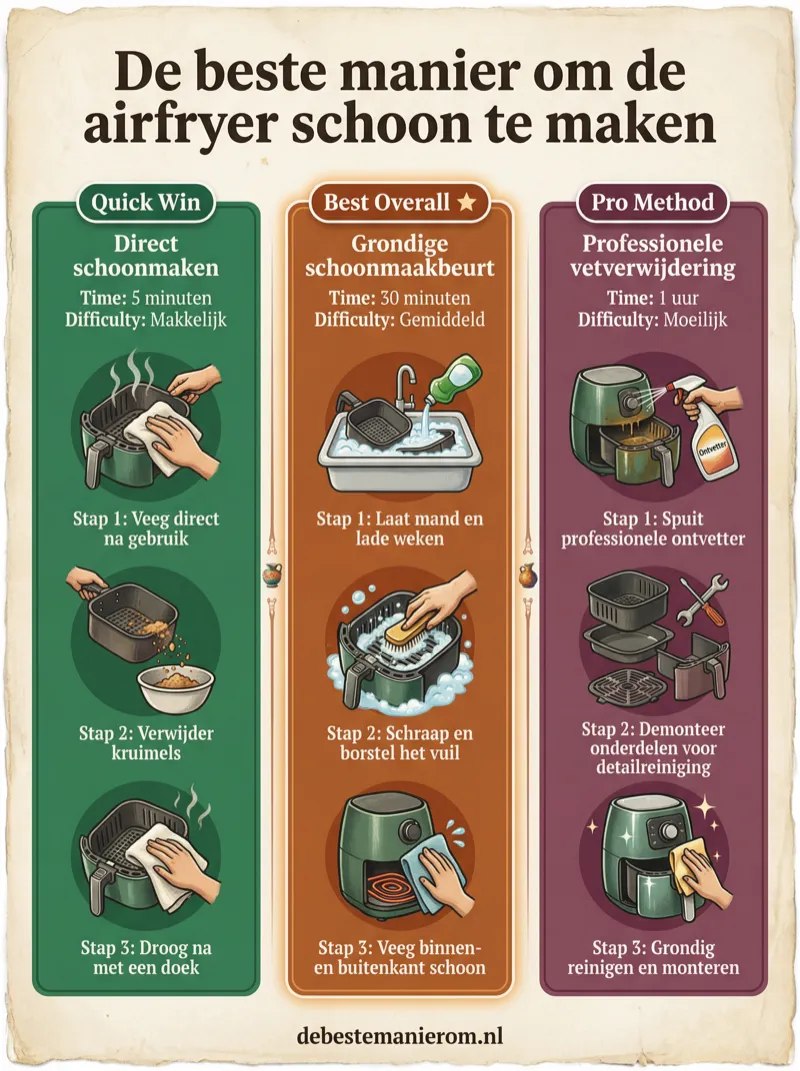 De beste manier om de airfryer schoon te maken

Quick Win

Direct schoonmaken

Time: 5 minuten
Difficulty: Makkelijk

Stap 1: Veeg direct na gebruik

Stap 2: Verwijder kruimels

Stap 3: Droog na met een doek

Best Overall ★

Grondige schoonmaakbeurt

Time: 30 minuten
Difficulty: Gemiddeld

Stap 1: Laat mand en lade weken

Stap 2: Schraap en borstel het vuil

Stap 3: Veeg binnen- en buitenkant schoon

Pro Method

Professionele vetverwijdering

Time: 1 uur
Difficulty: Moeilijk

Ontvetter

Stap 1: Spuit professionele ontvetter

Stap 2: Demonteer onderdelen voor detailreiniging

Stap 3: Grondig reinigen en monteren

debestemanierom.nl