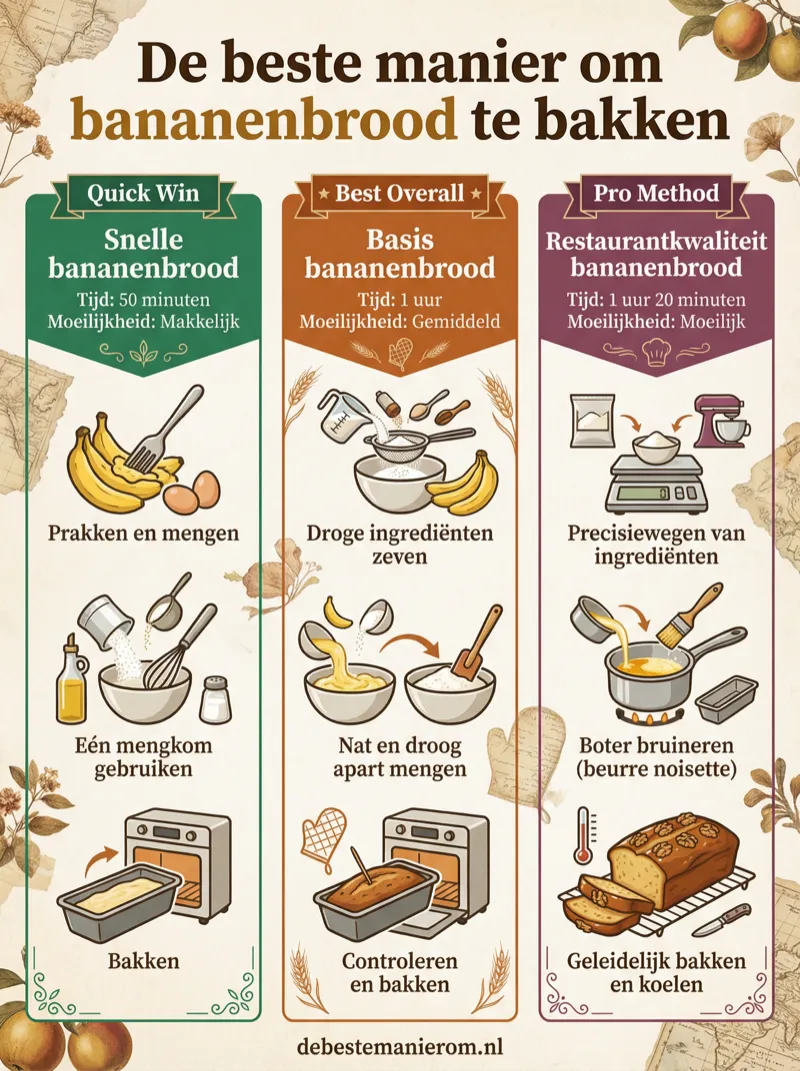 De beste manier om bananenbrood te bakken

Quick Win
Snelle bananenbrood
Tijd: 50 minuten
Moeilijkheid: Makkelijk

Prakken en mengen

Eén mengkom gebruiken

Bakken

Best Overall
Basis bananenbrood
Tijd: 1 uur
Moeilijkheid: Gemiddeld

Droge ingrediënten zeven

Nat en droog apart mengen

Controleren en bakken

Pro Method
Restaurantkwaliteit bananenbrood
Tijd: 1 uur 20 minuten
Moeilijkheid: Moeilijk

Precisiewegen van ingrediënten

Boter bruineren (beurre noisette)

Geleidelijk bakken en koelen

debestemanierom.nl