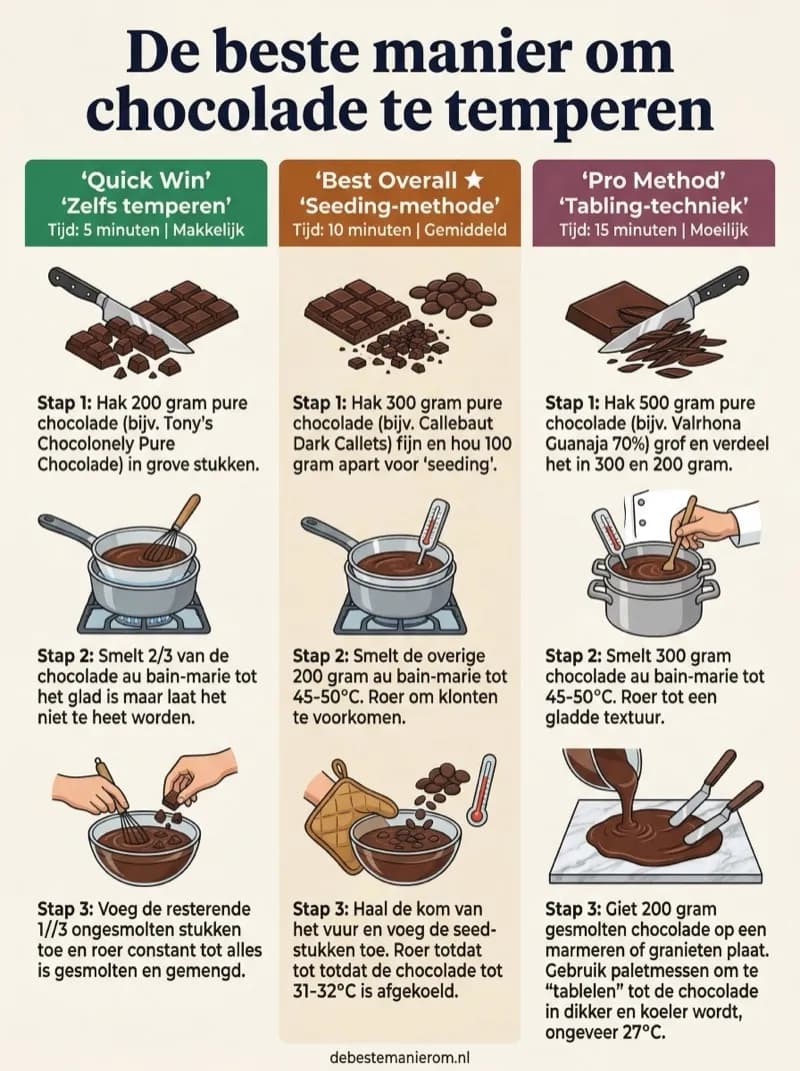 De beste manier om chocolade te temperen

'Quick Win'
'Zelfs temperen'
Tijd: 5 minuten | Makkelijk

Stap 1: Hak 200 gram pure chocolade (bijv. Tony's Chocolonely Pure Chocolade) in grove stukken.

Stap 2: Smelt 2/3 van de chocolade au bain-marie tot het glad is maar laat het niet te heet worden.

Stap 3: Voeg de resterende 1//3 ongesmolten stukken toe en roer constant tot alles is gesmolten en gemengd.

'Best Overall ★
'Seeding-methode'
Tijd: 10 minuten | Gemiddeld

Stap 1: Hak 300 gram pure chocolade (bijv. Callebaut Dark Callets) fijn en hou 100 gram apart voor 'seeding'.

Stap 2: Smelt de overige 200 gram au bain-marie tot 45-50°C. Roer om klonten te voorkomen.

Stap 3: Haal de kom van het vuur en voeg de seed-stukken toe. Roer totdat tot totdat de chocolade tot 31-32°C is afgekoeld.

'Pro Method'
'Tabling-techniek'
Tijd: 15 minuten | Moeilijk

Stap 1: Hak 500 gram pure chocolade (bijv. Valrhona Guanaja 70%) grof en verdeel het in 300 en 200 gram.

Stap 2: Smelt 300 gram chocolade au bain-marie tot 45-50°C. Roer tot een gladde textuur.

Stap 3: Giet 200 gram gesmolten chocolade op een marmeren of granieten plaat. Gebruik paletmessen om te "tablelen" tot de chocolade in dikker en koeler wordt, ongeveer 27°C.

debestemanierom.nl