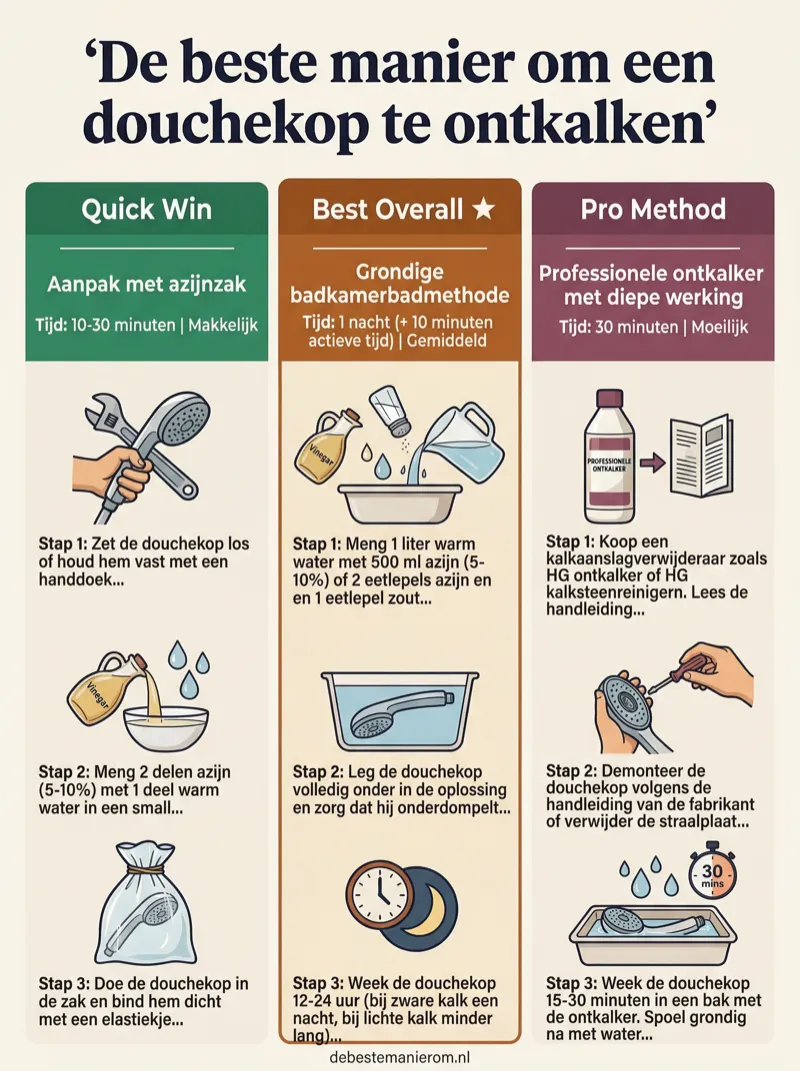 ‘De beste manier om een douchekop te ontkalken’

Quick Win

Aanpak met azijnzak

Tijd: 10-30 minuten | Makkelijk

Stap 1: Zet de douchekop los of houd hem vast met een handdoek...

Vinegar

Stap 2: Meng 2 delen azijn (5-10%) met 1 deel warm water in een small...

Stap 3: Doe de douchekop in de zak en bind hem dicht met een elastiekje...

Best Overall ★

Grondige badkamerbadmethode

Tijd: 1 nacht (+ 10 minuten actieve tijd) | Gemiddeld

Vinegar

Stap 1: Meng 1 liter warm water met 500 ml azijn (5-10%) of 2 eetlepels azijn en en 1 eetlepel zout...

Stap 2: Leg de douchekop volledig onder in de oplossing en zorg dat hij onderdompelt...

Stap 3: Week de douchekop 12-24 uur (bij zware kalk een nacht, bij lichte kalk minder lang)...

Pro Method

Professionele ontkalker met diepe werking

Tijd: 30 minuten | Moeilijk

PROFESSIONELE ONTKALKER

Stap 1: Koop een kalkaanslagverwijderaar zoals HG ontkalker of HG kalksteenreinigern. Lees de handleiding...

Stap 2: Demonteer de douchekop volgens de handleiding van de fabrikant of verwijder de straalplaat...

30 mins

Stap 3: Week de douchekop 15-30 minuten in een bak met de ontkalker. Spoel grondig na met water...

debestemanierom.nl