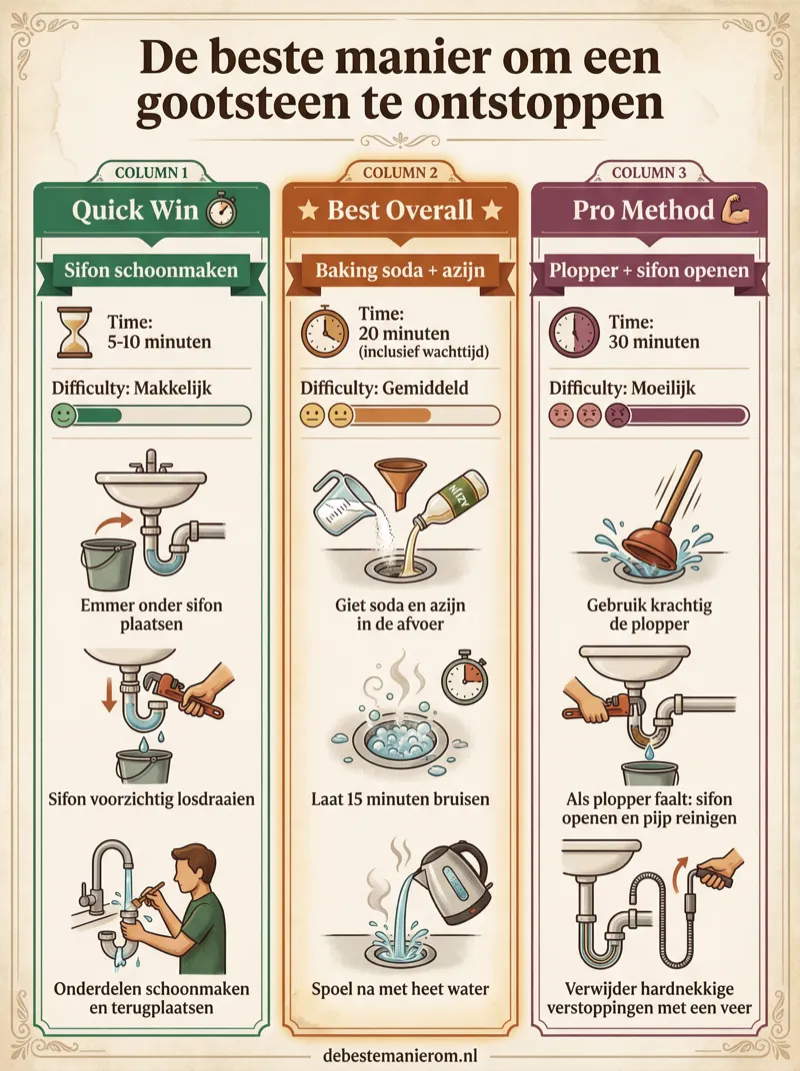 De beste manier om een gootsteen te ontstoppen

COLUMN 1

Quick Win

Sifon schoonmaken

Time:
5-10 minuten

Difficulty: Makkelijk

Emmer onder sifon plaatsen

Sifon voorzichtig losdraaien

Onderdelen schoonmaken en terugplaatsen

COLUMN 2

★ Best Overall ★

Baking soda + azijn

Time:
20 minuten
(inclusief wachttijd)

Difficulty: Gemiddeld

AZIJN

Giet soda en azijn in de afvoer

Laat 15 minuten bruisen

Spoel na met heet water

COLUMN 3

Pro Method

Plopper + sifon openen

Time:
30 minuten

Difficulty: Moeilijk

Gebruik krachtig de plopper

Als plopper faalt: sifon openen en pijp reinigen

Verwijder hardnekkige verstoppingen met een veer

debestemanierom.nl