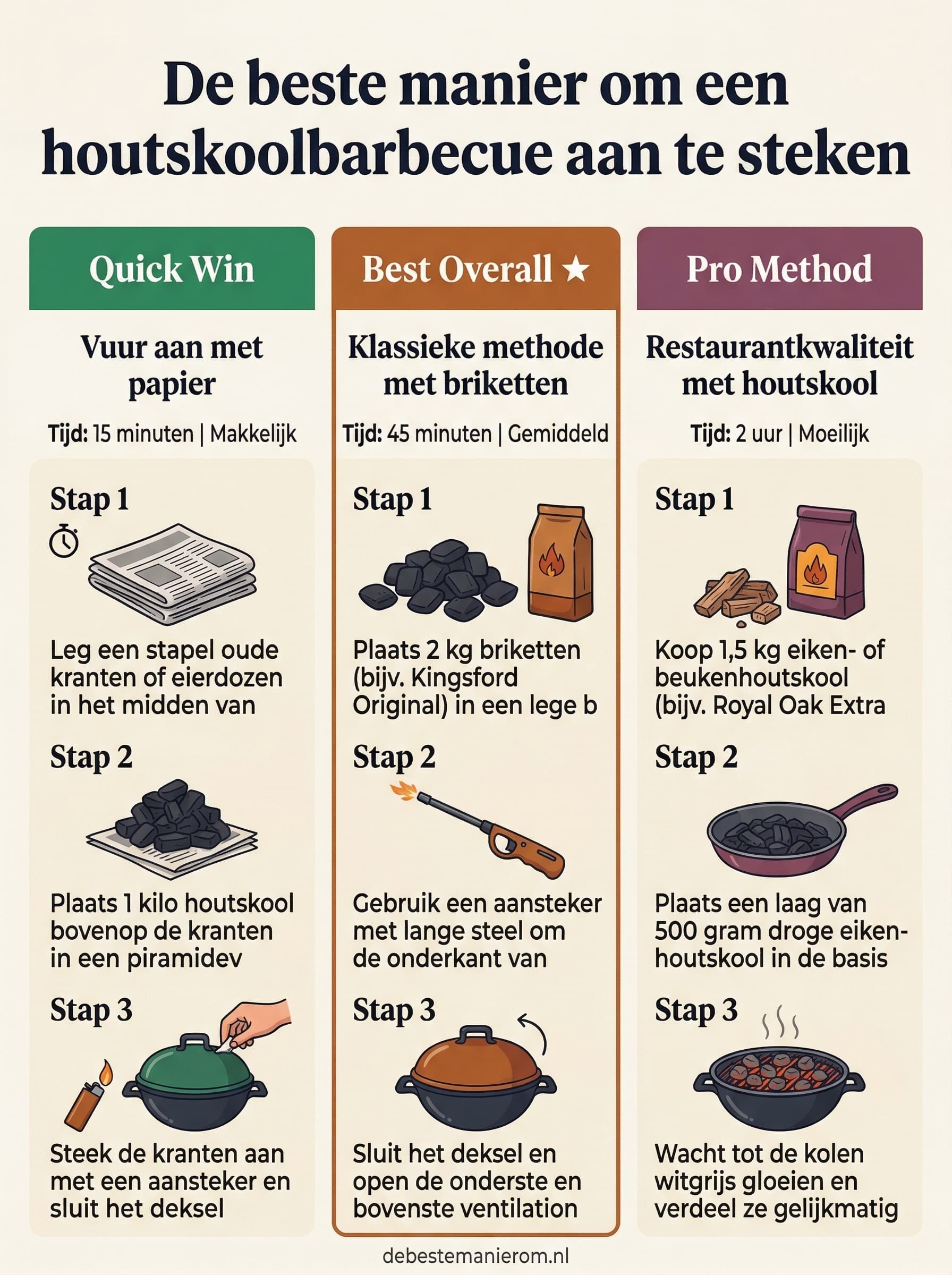 De beste manier om een houtskoolbarbecue aan te steken

Quick Win

Vuur aan met papier

Tijd: 15 minuten | Makkelijk

Stap 1

Leg een stapel oude kranten of eierdozen in het midden van

Stap 2

Plaats 1 kilo houtskool bovenop de kranten in een piramidev

Stap 3

Steek de kranten aan met een aansteker en sluit het deksel

Best Overall ★

Klassieke methode met briketten

Tijd: 45 minuten | Gemiddeld

Stap 1

Plaats 2 kg briketten (bijv. Kingsford Original) in een lege b

Stap 2

Gebruik een aansteker met lange steel om de onderkant van

Stap 3

Sluit het deksel en open de onderste en bovenste ventilation

Pro Method

Restaurantkwaliteit met houtskool

Tijd: 2 uur | Moeilijk

Stap 1

Koop 1,5 kg eiken- of beukenhoutskool (bijv. Royal Oak Extra

Stap 2

Plaats een laag van 500 gram droge eikenhoutskool in de basis

Stap 3

Wacht tot de kolen witgrijs gloeien en verdeel ze gelijkmatig

debestemanierom.nl