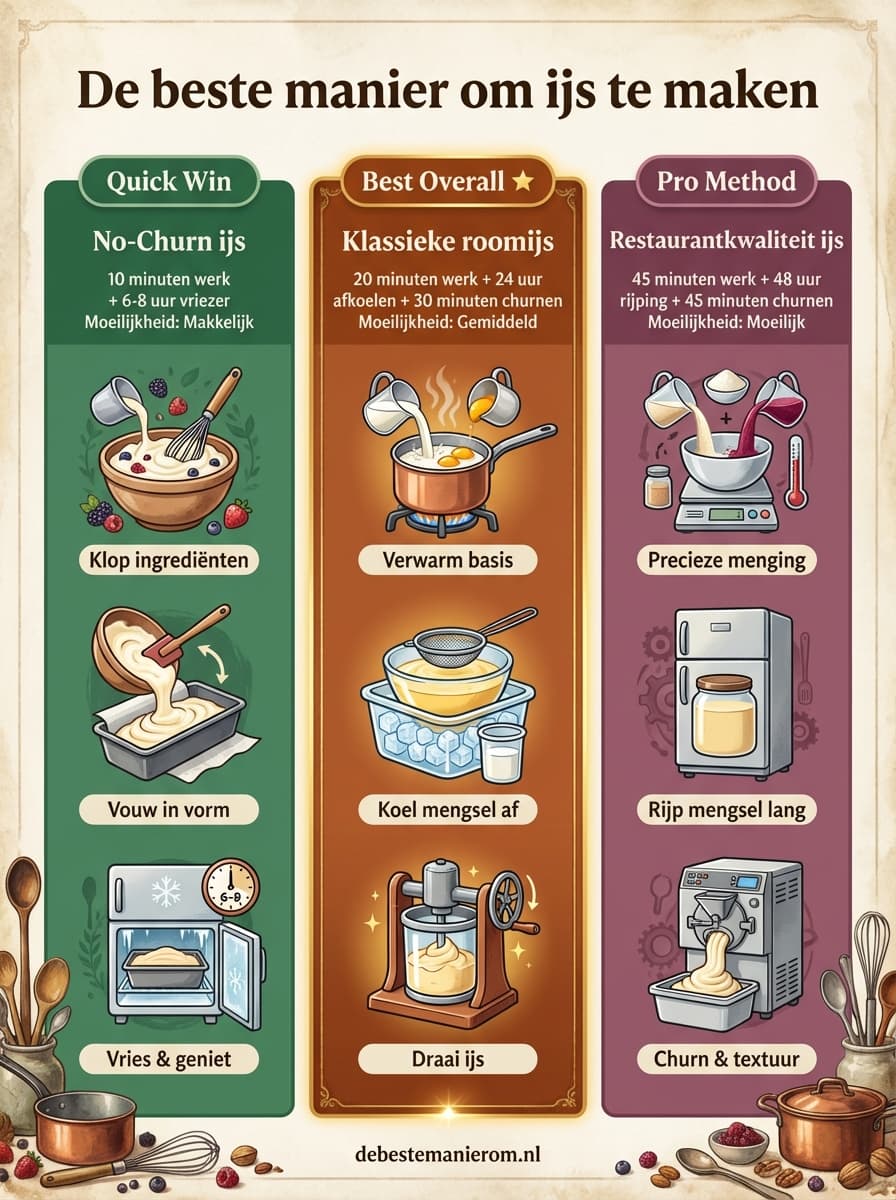 De beste manier om ijs te maken

Quick Win

No-Churn ijs

10 minuten werk + 6-8 uur vriezer
Moeilijkheid: Makkelijk

Klop ingrediënten

Vouw in vorm

6-8

Vries & geniet

Best Overall ★

Klassieke roomijs

20 minuten werk + 24 uur afkoelen + 30 minuten churnen
Moeilijkheid: Gemiddeld

Verwarm basis

Koel mengsel af

Draai ijs

Pro Method

Restaurantkwaliteit ijs

45 minuten werk + 48 uur rijping + 45 minuten churnen
Moeilijkheid: Moeilijk

Precieze menging

Rijp mengsel lang

Churn & textuur

debestemanierom.nl