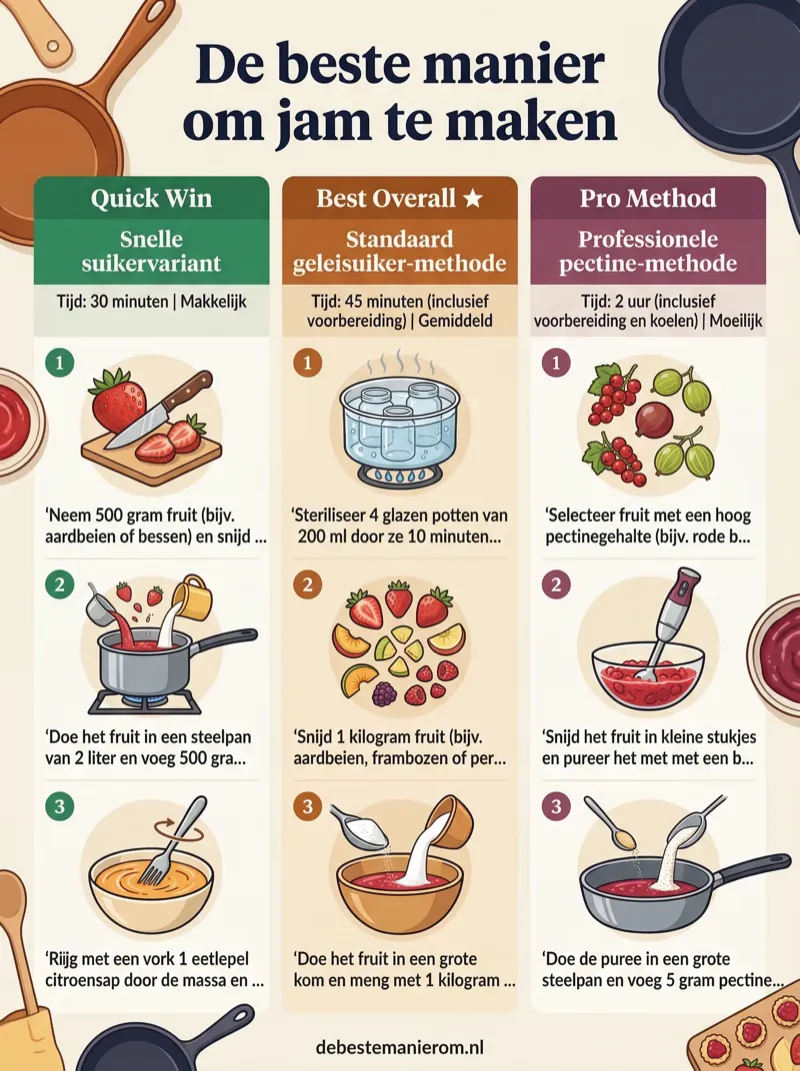 De beste manier om jam te maken

Quick Win

Snelle suikervariant

Tijd: 30 minuten | Makkelijk

1

'Neem 500 gram fruit (bijv. aardbeien of bessen) en snijd ...

2

'Doe het fruit in een steelpan van 2 liter en voeg 500 gra...

3

'Rijg met een vork 1 eetlepel citroensap door de massa en ...

Best Overall ★

Standaard geleisuiker-methode

Tijd: 45 minuten (inclusief voorbereiding) | Gemiddeld

1

'Steriliseer 4 glazen potten van 200 ml door ze 10 minuten...

2

'Snijd 1 kilogram fruit (bijv. aardbeien, frambozen of per...

3

'Doe het fruit in een grote kom en meng met 1 kilogram ...

Pro Method

Professionele pectine-methode

Tijd: 2 uur (inclusief voorbereiding en koelen) | Moeilijk

1

'Selecteer fruit met een hoog pectinegehalte (bijv. rode b...

2

'Snijd het fruit in kleine stukjes en pureer het met met een b...

3

'Doe de puree in een grote steelpan en voeg 5 gram pectine...

debestemanierom.nl