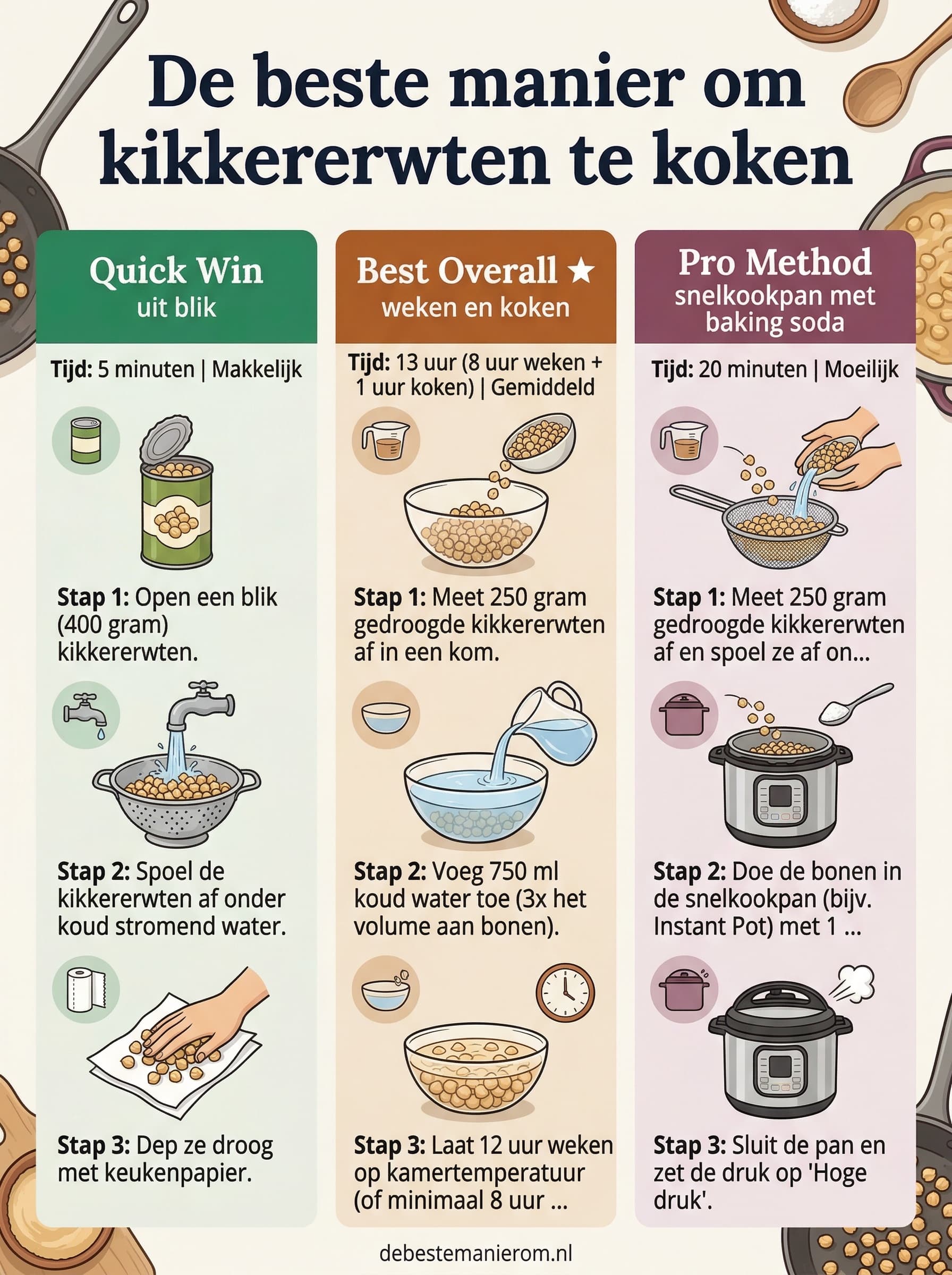 De beste manier om kikkererwten te koken

Quick Win
uit blik

Tijd: 5 minuten | Makkelijk

Stap 1: Open een blik (400 gram) kikkererwten.

Stap 2: Spoel de kikkererwten af onder koud stromend water.

Stap 3: Dep ze droog met keukenpapier.

Best Overall ★
weken en koken

Tijd: 13 uur (8 uur weken + 1 uur koken) | Gemiddeld

Stap 1: Meet 250 gram gedroogde kikkererwten af in een kom.

Stap 2: Voeg 750 ml koud water toe (3x het volume aan bonen).

Stap 3: Laat 12 uur weken op kamertemperatuur (of minimaal 8 uur ...

Pro Method
snelkookpan met baking soda

Tijd: 20 minuten | Moeilijk

Stap 1: Meet 250 gram gedroogde kikkererwten af en spoel ze af on...

Stap 2: Doe de bonen in de snelkookpan (bijv. Instant Pot) met 1 ...

Stap 3: Sluit de pan en zet de druk op 'Hoge druk'.

debestemanierom.nl