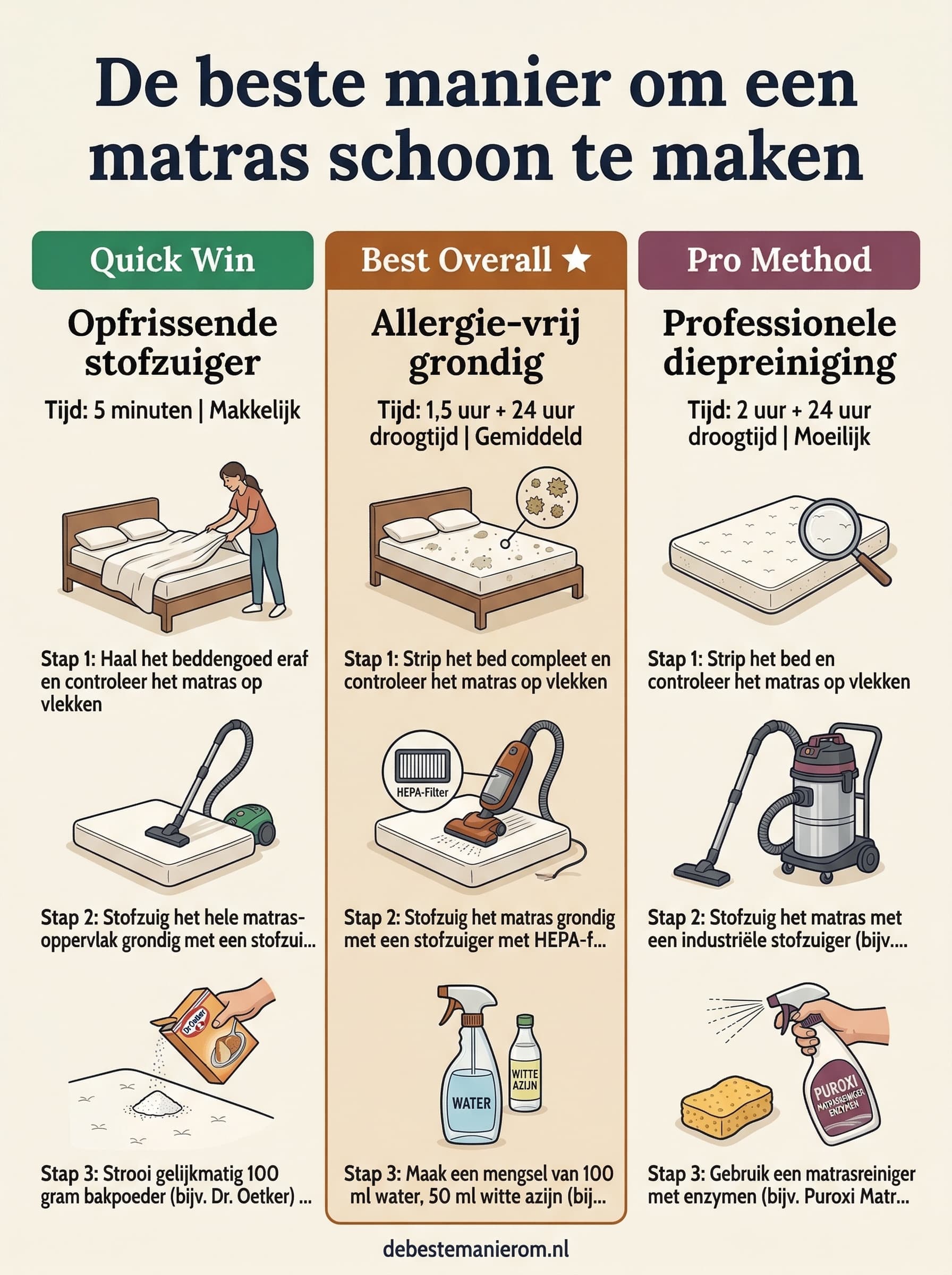 De beste manier om een matras schoon te maken

Quick Win

Opfrissende stofzuiger

Tijd: 5 minuten | Makkelijk

Stap 1: Haal het beddengoed eraf en controleer het matras op vlekken

Stap 2: Stofzuig het hele matrasoppervlak grondig met een stofzui...

Dr.Oetker

Stap 3: Strooi gelijkmatig 100 gram bakpoeder (bijv. Dr. Oetker) ...

Best Overall ★

Allergie-vrij grondig

Tijd: 1,5 uur + 24 uur droogtijd | Gemiddeld

Stap 1: Strip het bed compleet en controleer het matras op vlekken

HEPA-Filter

Stap 2: Stofzuig het matras grondig met een stofzuiger met HEPA-f...

WATER

WITTE AZIJN

Stap 3: Maak een mengsel van 100 ml water, 50 ml witte azijn (bij...

Pro Method

Professionele diepreiniging

Tijd: 2 uur + 24 uur droogtijd | Moeilijk

Stap 1: Strip het bed en controleer het matras op vlekken

Stap 2: Stofzuig het matras met een industriële stofzuiger (bijv....

PUROXI MATRASREINIGER ENZYMEN

Stap 3: Gebruik een matrasreiniger met enzymen (bijv. Puroxi Matr...

debestemanierom.nl