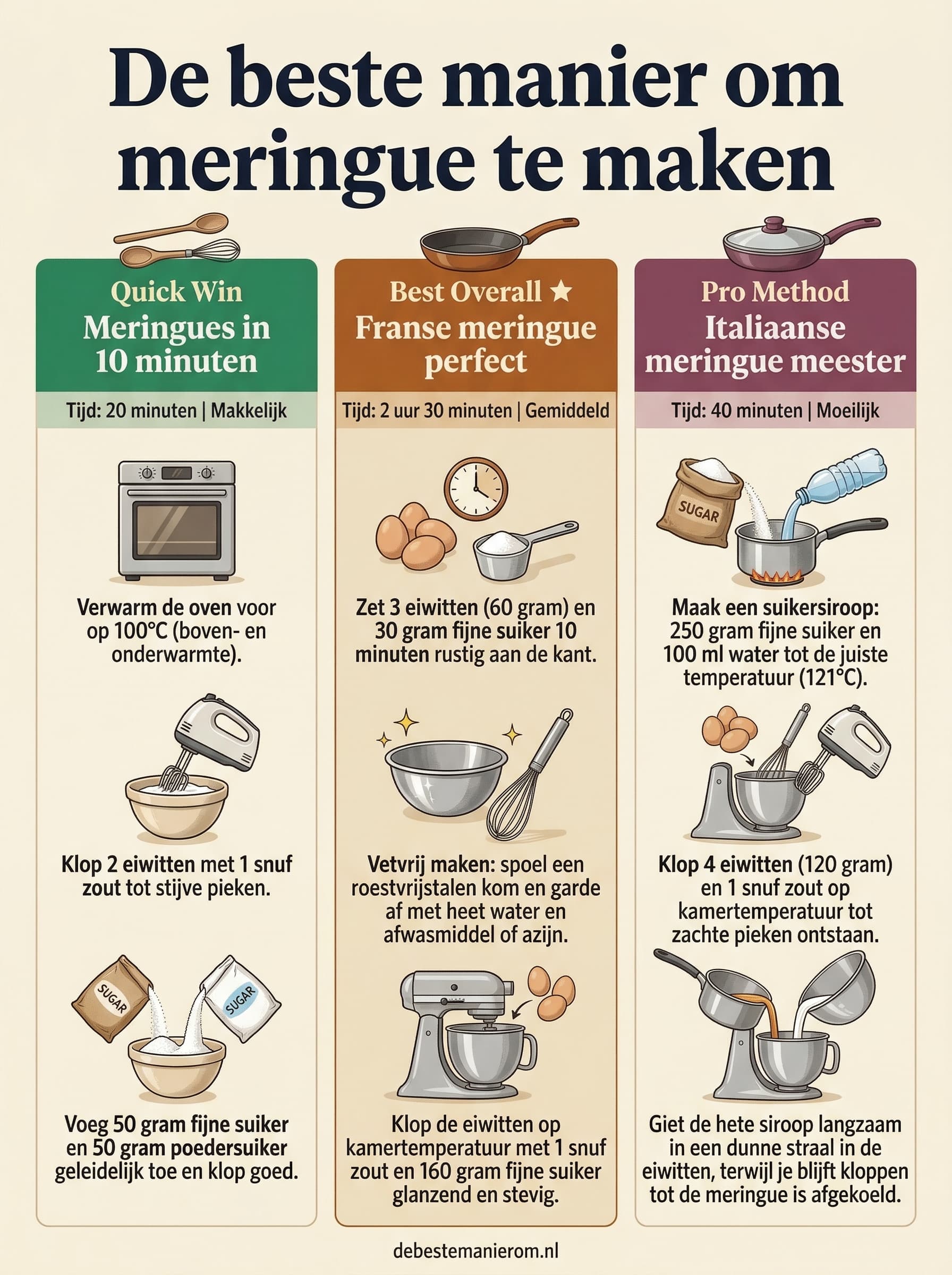 De beste manier om meringue te maken

Quick Win
Meringues in 10 minuten

Tijd: 20 minuten | Makkelijk

Verwarm de oven voor op 100°C (boven- en onderwarmte).

Klop 2 eiwitten met 1 snuf zout tot stijve pieken.

SUGAR

SUGAR

Voeg 50 gram fijne suiker en 50 gram poedersuiker geleidelijk toe en klop goed.

Best Overall ★
Franse meringue perfect

Tijd: 2 uur 30 minuten | Gemiddeld

Zet 3 eiwitten (60 gram) en 30 gram fijne suiker 10 minuten rustig aan de kant.

Vetvrij maken: spoel een roestvrijstalen kom en garde af met heet water en afwasmiddel of azijn.

Klop de eiwitten op kamertemperatuur met 1 snuf zout en 160 gram fijne suiker glanzend en stevig.

Pro Method
Italiaanse meringue meester

Tijd: 40 minuten | Moeilijk

SUGAR

Maak een suikersiroop: 250 gram fijne suiker en 100 ml water tot de juiste temperatuur (121°C).

Klop 4 eiwitten (120 gram) en 1 snuf zout op kamertemperatuur tot zachte pieken ontstaan.

Giet de hete siroop langzaam in een dunne straal in de eiwitten, terwijl je blijft kloppen tot de meringue is afgekoeld.

debestemanierom.nl