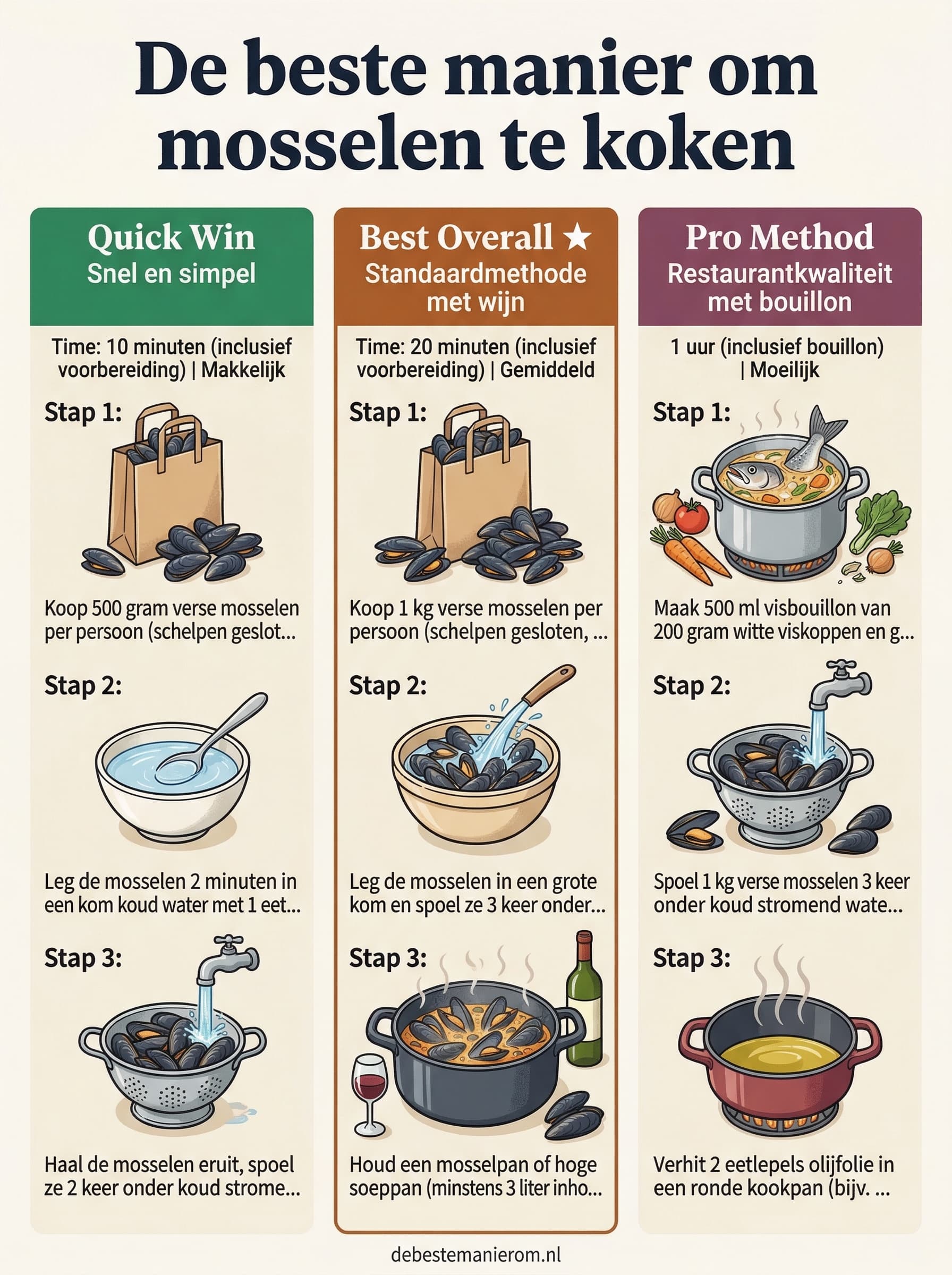 De beste manier om mosselen te koken

Quick Win
Snel en simpel

Time: 10 minuten (inclusief voorbereiding) | Makkelijk

Stap 1:

Koop 500 gram verse mosselen per persoon (schelpen geslot...

Stap 2:

Leg de mosselen 2 minuten in een kom koud water met 1 eet...

Stap 3:

Haal de mosselen eruit, spoel ze 2 keer onder koud strome...

Best Overall ★
Standaardmethode met wijn

Time: 20 minuten (inclusief voorbereiding) | Gemiddeld

Stap 1:

Koop 1 kg verse mosselen per persoon (schelpen gesloten, ...

Stap 2:

Leg de mosselen in een grote kom en spoel ze 3 keer onder...

Stap 3:

Houd een mosselpan of hoge soeppan (minstens 3 liter inho...

Pro Method
Restaurantkwaliteit met bouillon

1 uur (inclusief bouillon) | Moeilijk

Stap 1:

Maak 500 ml visbouillon van 200 gram witte viskoppen en g...

Stap 2:

Spoel 1 kg verse mosselen 3 keer onder koud stromend wate...

Stap 3:

Verhit 2 eetlepels olijfolie in een ronde kookpan (bijv. ...

debestemanierom.nl