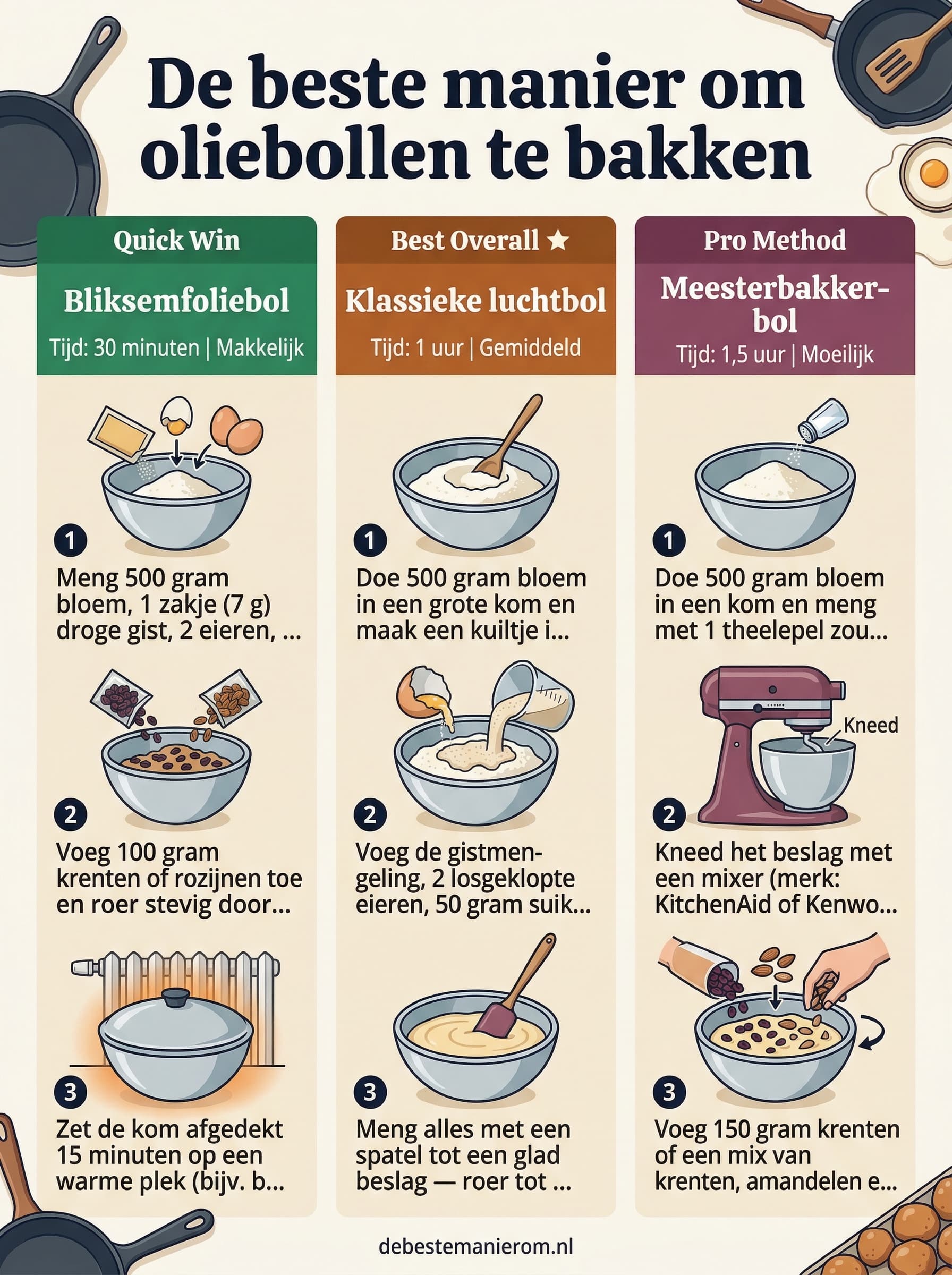 De beste manier om oliebollen te bakken

Quick Win

Bliksemfoliebol

Tijd: 30 minuten | Makkelijk

1

Meng 500 gram bloem, 1 zakje (7 g) droge gist, 2 eieren, ...

2

Voeg 100 gram krenten of rozijnen toe en roer stevig door...

3

Zet de kom afgedekt 15 minuten op een warme plek (bijv. b...

Best Overall ★

Klassieke luchtbol

Tijd: 1 uur | Gemiddeld

1

Doe 500 gram bloem in een grote kom en maak een kuiltje i...

2

Voeg de gistmengeling, 2 losgeklopte eieren, 50 gram suik...

3

Meng alles met een spatel tot een glad beslag — roer tot ...

Pro Method

Meesterbakkerbol

Tijd: 1,5 uur | Moeilijk

1

Doe 500 gram bloem in een kom en meng met 1 theelepel zou...

Kneed

2

Kneed het beslag met een mixer (merk: KitchenAid of Kenwo...

3

Voeg 150 gram krenten of een mix van krenten, amandelen e...

debestemanierom.nl