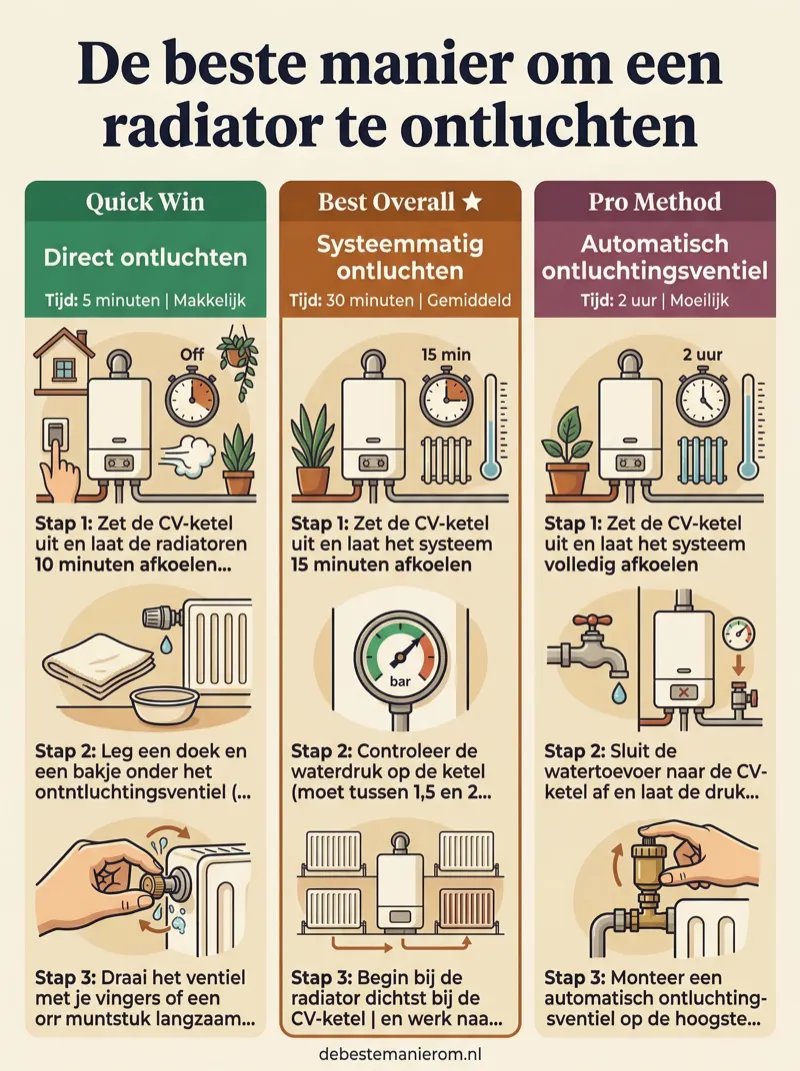 De beste manier om een radiator te ontluchten

Quick Win
Direct ontluchten
Tijd: 5 minuten | Makkelijk

Off

Stap 1: Zet de CV-ketel uit en laat de radiatoren 10 minuten afkoelen...

Stap 2: Leg een doek en een bakje onder het ontntluchtingsventiel (...

Stap 3: Draai het ventiel met je vingers of een orr muntstuk langzaam...

Best Overall ★
Systeemmatig ontluchten
Tijd: 30 minuten | Gemiddeld

15 min

Stap 1: Zet de CV-ketel uit en laat het systeem 15 minuten afkoelen

bar

Stap 2: Controleer de waterdruk op de ketel (moet tussen 1,5 en 2...

Stap 3: Begin bij de radiator dichtst bij de CV-ketel | en werk naa...

Pro Method
Automatisch ontluchtingsventiel
Tijd: 2 uur | Moeilijk

2 uur

Stap 1: Zet de CV-ketel uit en laat het systeem volledig afkoelen

Stap 2: Sluit de watertoevoer naar de CV-ketel af en laat de druk...

Stap 3: Monteer een automatisch ontluchtingsventiel op de hoogste...

debestemanierom.nl