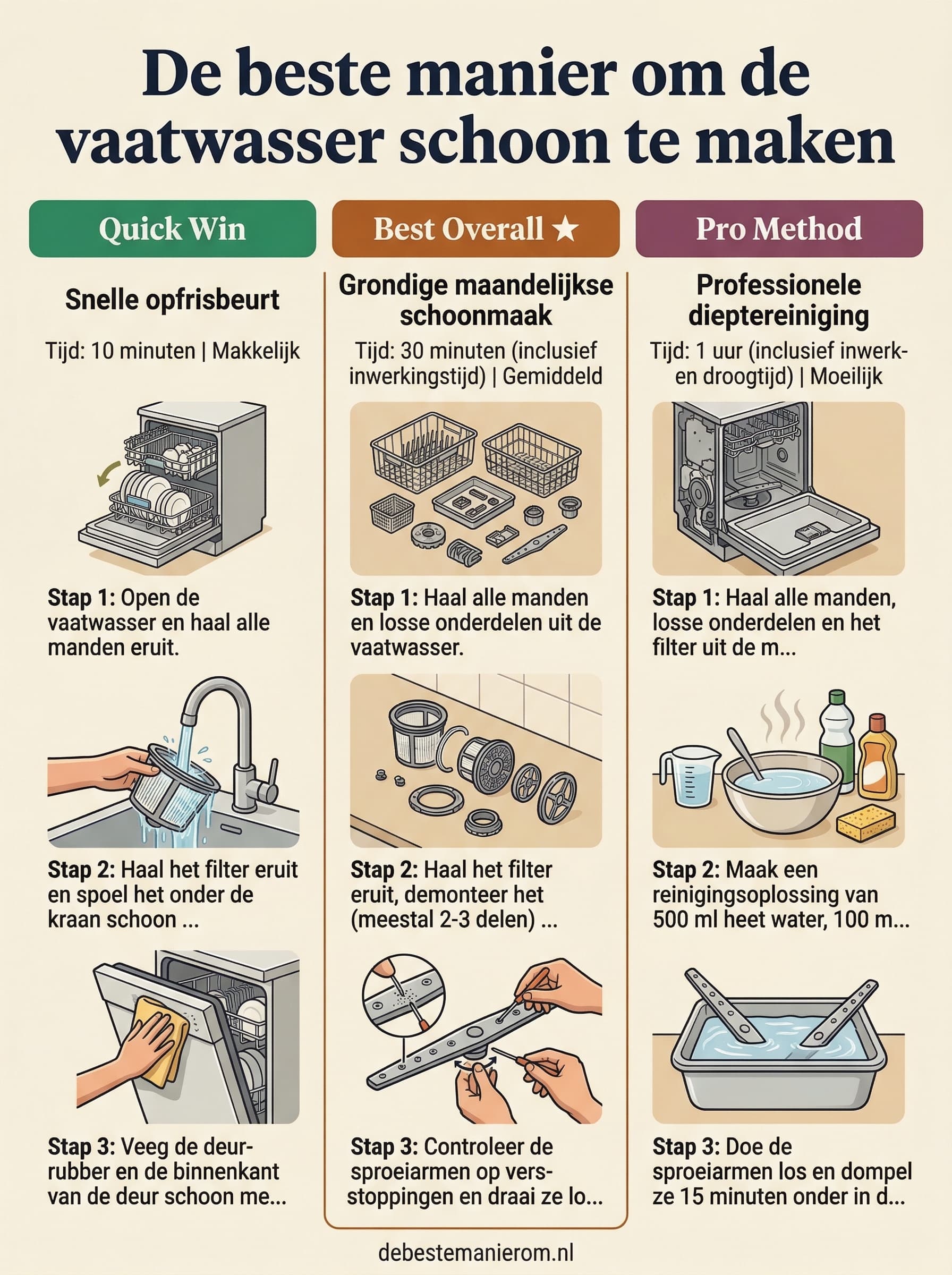 De beste manier om de vaatwasser schoon te maken

Quick Win

Snelle opfrisbeurt

Tijd: 10 minuten | Makkelijk

Stap 1: Open de vaatwasser en haal alle manden eruit.

Stap 2: Haal het filter eruit en spoel het onder de kraan schoon ...

Stap 3: Veeg de deurrubber en de binnenkant van de deur schoon me...

Best Overall ★

Grondige maandelijkse schoonmaak

Tijd: 30 minuten (inclusief inwerkingstijd) | Gemiddeld

Stap 1: Haal alle manden en losse onderdelen uit de vaatwasser.

Stap 2: Haal het filter eruit, demonteer het (meestal 2-3 delen) ...

Stap 3: Controleer de sproeiarmen op verstoppingen en draai ze lo...

Pro Method

Professionele dieptereiniging

Tijd: 1 uur (inclusief inwerk- en droogtijd) | Moeilijk

Stap 1: Haal alle manden, losse onderdelen en het filter uit de m...

Stap 2: Maak een reinigingsoplossing van 500 ml heet water, 100 m...

Stap 3: Doe de sproeiarmen los en dompel ze 15 minuten onder in d...

debestemanierom.nl