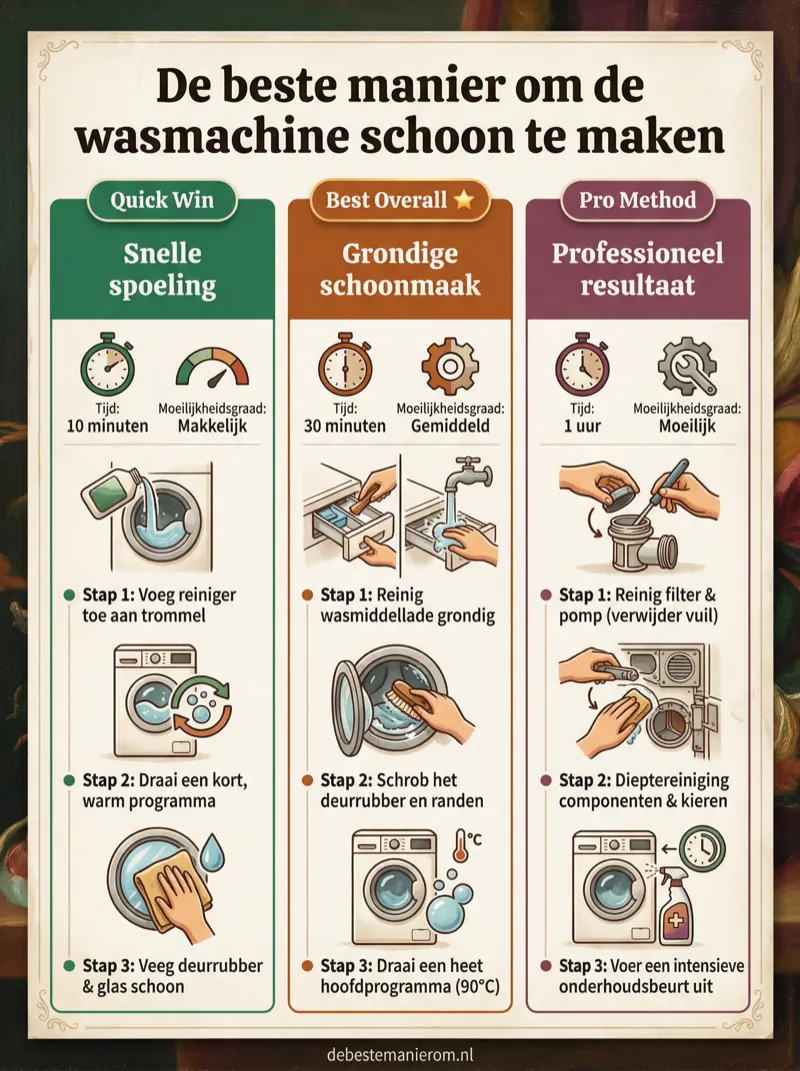 De beste manier om de wasmachine schoon te maken

Quick Win

Snelle spoeling

Tijd:
10 minuten

Moeilijkheidsgraad:
Makkelijk

Stap 1: Voeg reiniger toe aan trommel

Stap 2: Draai een kort, warm programma

Stap 3: Veeg deurrubber & glas schoon

Best Overall ⭐

Grondige schoonmaak

Tijd:
30 minuten

Moeilijkheidsgraad:
Gemiddeld

Stap 1: Reinig wasmiddellade grondig

Stap 2: Schrob het deurrubber en randen

°C

Stap 3: Draai een heet hoofdprogramma (90°C)

Pro Method

Professioneel resultaat

Tijd:
1 uur

Moeilijkheidsgraad:
Moeilijk

Stap 1: Reinig filter & pomp (verwijder vuil)

Stap 2: Dieptereiniging componenten & kieren

Stap 3: Voer een intensieve onderhoudsbeurt uit

debestemanierom.nl